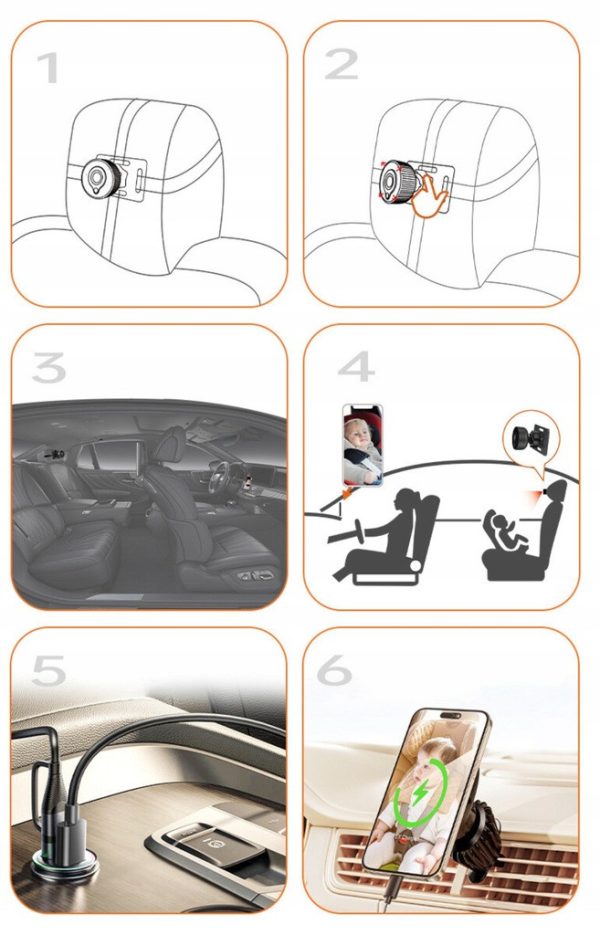 1

2

3

4

5

6