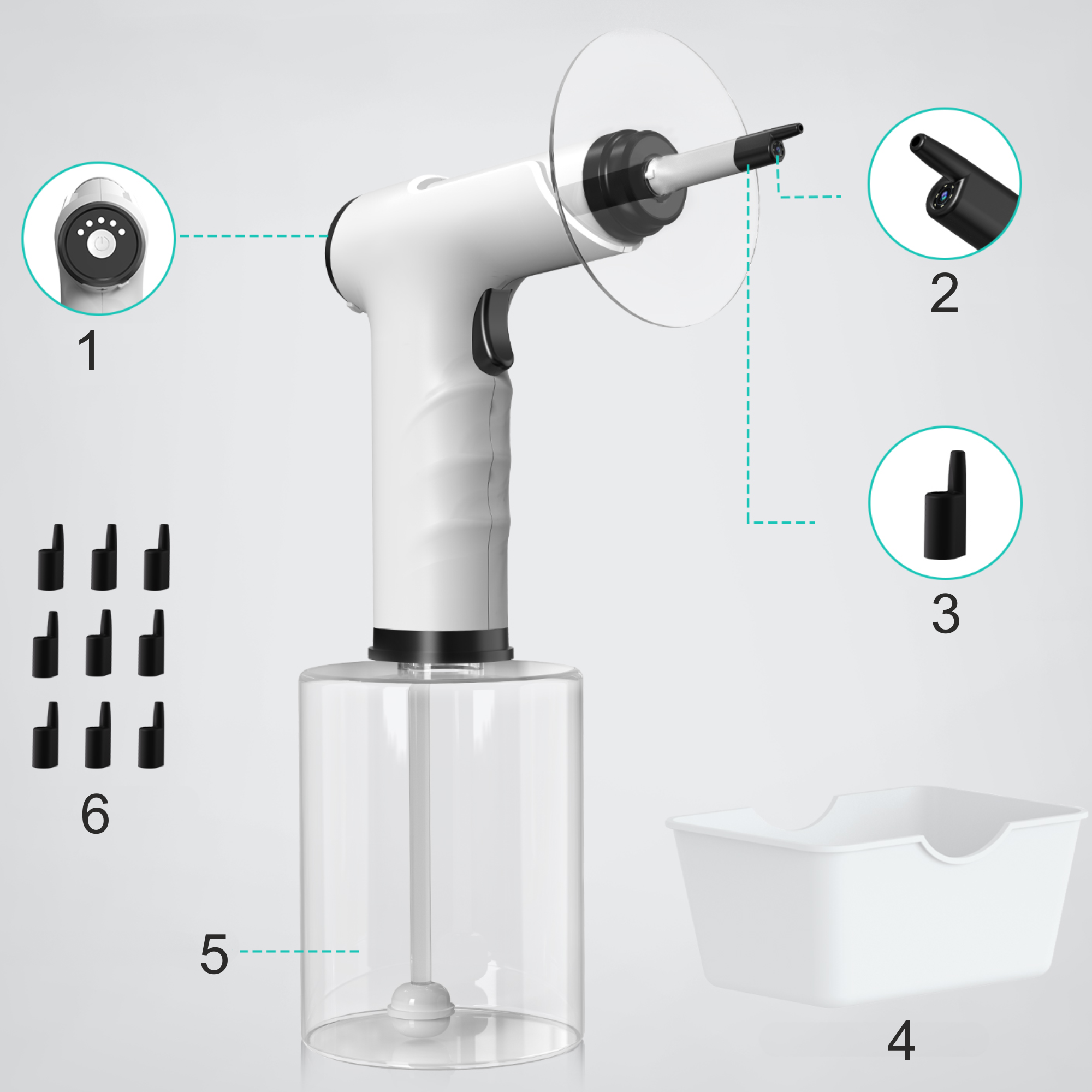 1

2

3

6

5

4